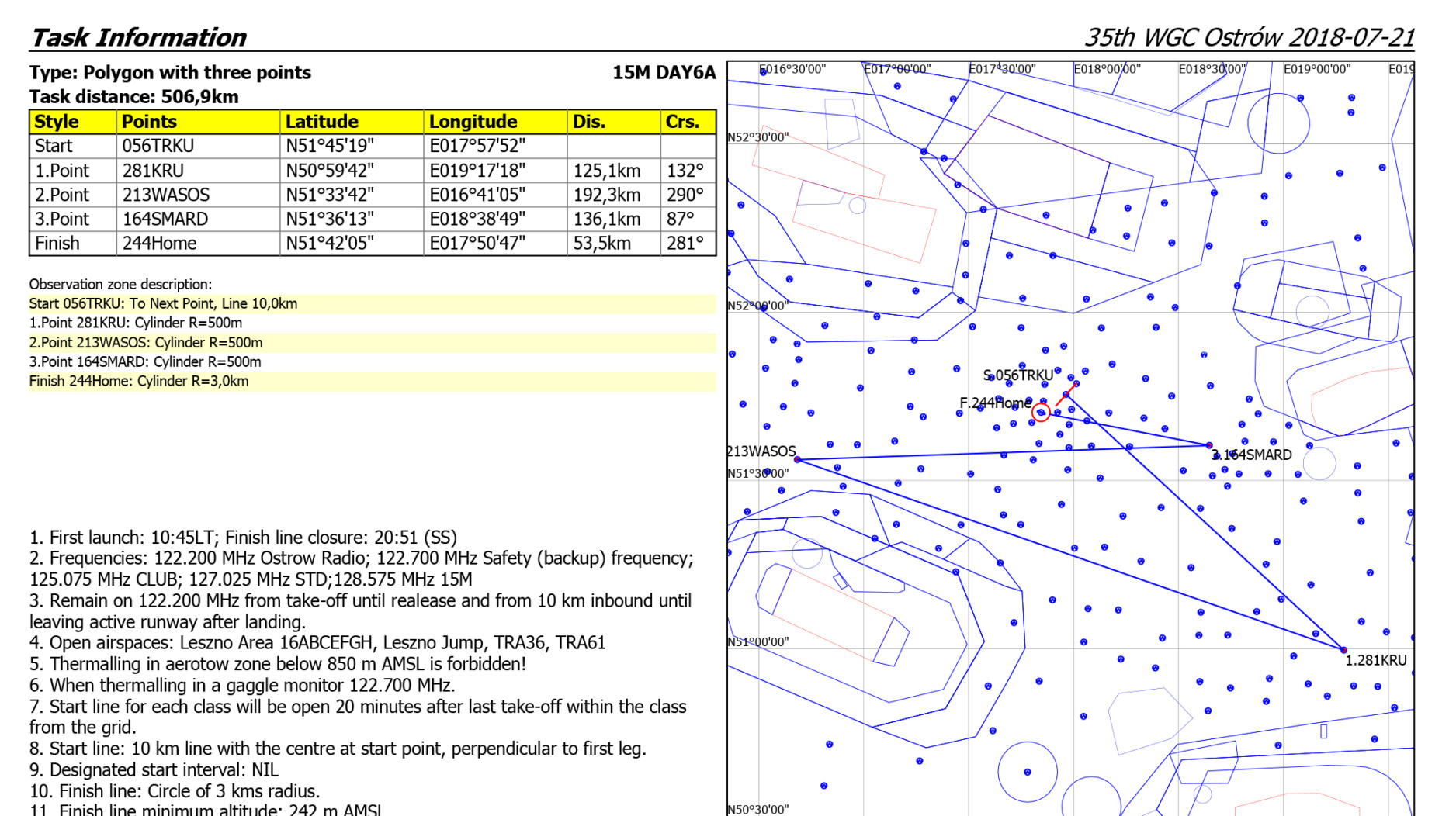 Task Information

35th WGC Ostrów 2018-07-21

Type: Polygon with three points

15M DAY6A

Task distance: 506,9km

| Style | Points | Latitude | Longitude | Dis. | Crs. |
|---|---|---|---|---|---|
| Start | 056TRKU | N51°45'19" | E017°57'52" | | |
| 1.Point | 281KRU | N50°59'42" | E019°17'18" | 125,1km | 132° |
| 2.Point | 213WASOS | N51°33'42" | E016°41'05" | 192,3km | 290° |
| 3.Point | 164SMARD | N51°36'13" | E018°38'49" | 136,1km | 87° |
| Finish | 244Home | N51°42'05" | E017°50'47" | 53,5km | 281° |

Observation zone description:
Start 056TRKU: To Next Point, Line 10,0km
1.Point 281KRU: Cylinder R=500m
2.Point 213WASOS: Cylinder R=500m
3.Point 164SMARD: Cylinder R=500m
Finish 244Home: Cylinder R=3,0km

1. First launch: 10:45LT; Finish line closure: 20:51 (SS)
2. Frequencies: 122.200 MHz Ostrow Radio; 122.700 MHz Safety (backup) frequency; 125.075 MHz CLUB; 127.025 MHz STD;128.575 MHz 15M
3. Remain on 122.200 MHz from take-off until realease and from 10 km inbound until leaving active runway after landing.
4. Open airspaces: Leszno Area 16ABCEFGH, Leszno Jump, TRA36, TRA61
5. Thermalling in aerotow zone below 850 m AMSL is forbidden!
6. When thermalling in a gaggle monitor 122.700 MHz.
7. Start line for each class will be open 20 minutes after last take-off within the class from the grid.
8. Start line: 10 km line with the centre at start point, perpendicular to first leg.
9. Designated start interval: NIL
10. Finish line: Circle of 3 kms radius.
11. Finish line minimum altitude: 242 m AMSL

E016°30'00" E017°00'00" E017°30'00" E018°00'00" E018°30'00" E019°00'00" E019
N52°30'00"
N52°00'00"
S.056TRKU
F.244Home
213WASOS
3.164SMARD
N51°30'00"
N51°00'00"
1.281KRU
N50°30'00"